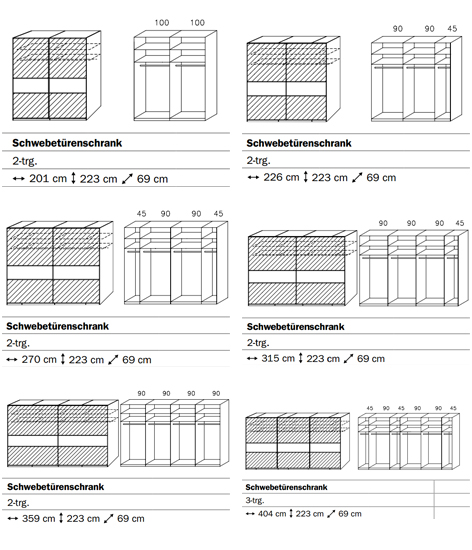 100 100

Schwebetürenschrank

2-trg.

↔ 201 cm ↕ 223 cm ⤢ 69 cm

90 90 45

Schwebetürenschrank

2-trg.

↔ 226 cm ↕ 223 cm ⤢ 69 cm

45 90 90 45

Schwebetürenschrank

2-trg.

↔ 270 cm ↕ 223 cm ⤢ 69 cm

90 90 90 45

Schwebetürenschrank

2-trg.

↔ 315 cm ↕ 223 cm ⤢ 69 cm

90 90 90 90

Schwebetürenschrank

2-trg.

↔ 359 cm ↕ 223 cm ⤢ 69 cm

45 90 45 90 90 45

Schwebetürenschrank

3-trg.

↔ 404 cm ↕ 223 cm ⤢ 69 cm