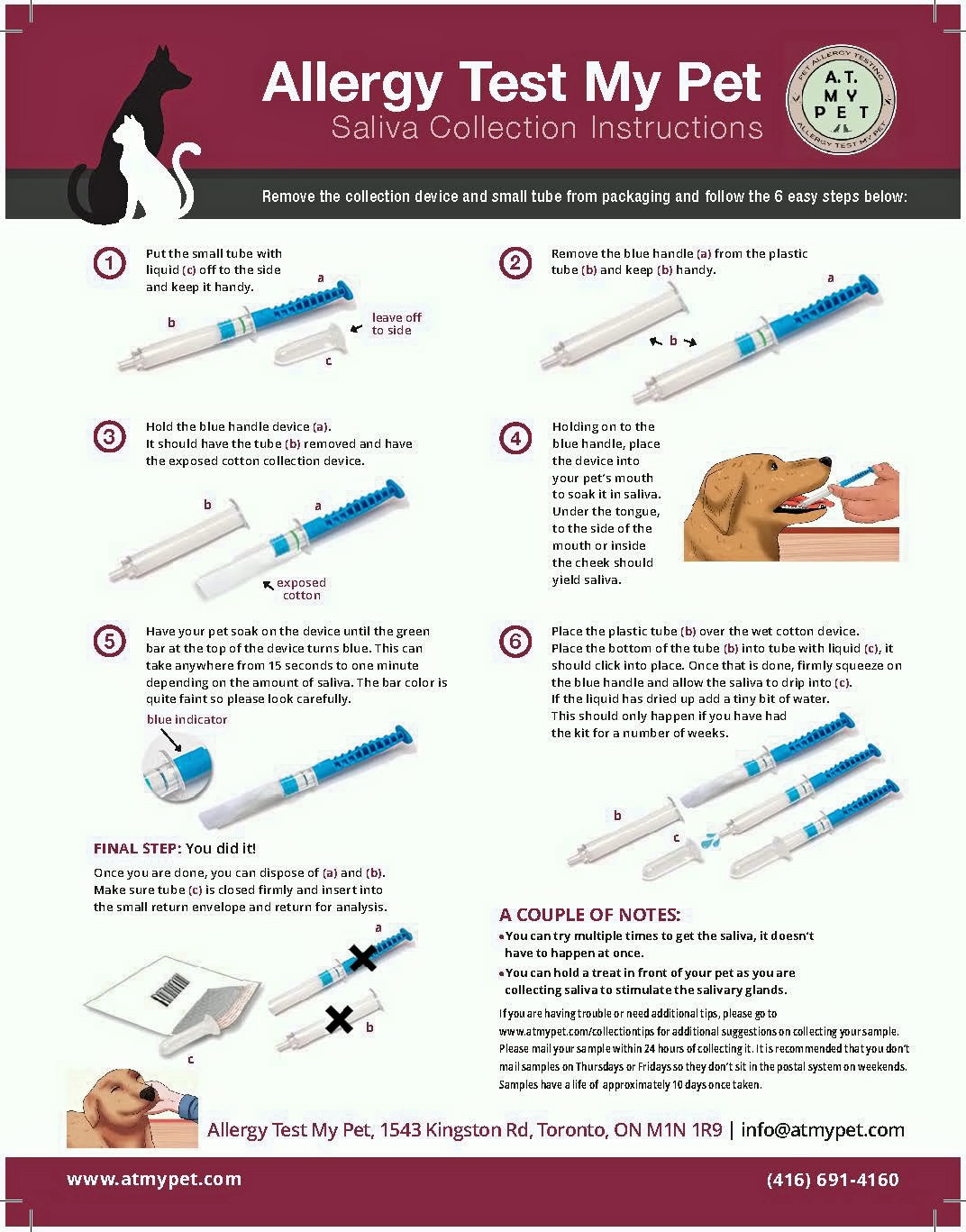 Allergy Test My Pet
Saliva Collection Instructions

PET ALLERGY TESTING
A.T.
MY
PET
ALLERGY TEST MY PET

Remove the collection device and small tube from packaging and follow the 6 easy steps below:

1 Put the small tube with liquid (c) off to the side and keep it handy.

a
b
leave off to side
c

2 Remove the blue handle (a) from the plastic tube (b) and keep (b) handy.

a
b

3 Hold the blue handle device (a). It should have the tube (b) removed and have the exposed cotton collection device.

b
a
exposed cotton

4 Holding on to the blue handle, place the device into your pet's mouth to soak it in saliva. Under the tongue, to the side of the mouth or inside the cheek should yield saliva.

5 Have your pet soak on the device until the green bar at the top of the device turns blue. This can take anywhere from 15 seconds to one minute depending on the amount of saliva. The bar color is quite faint so please look carefully.

blue indicator

6 Place the plastic tube (b) over the wet cotton device. Place the bottom of the tube (b) into tube with liquid (c), it should click into place. Once that is done, firmly squeeze on the blue handle and allow the saliva to drip into (c). If the liquid has dried up add a tiny bit of water. This should only happen if you have had the kit for a number of weeks.

b
c

FINAL STEP: You did it!
Once you are done, you can dispose of (a) and (b). Make sure tube (c) is closed firmly and insert into the small return envelope and return for analysis.

a
b
c

A COUPLE OF NOTES:
• You can try multiple times to get the saliva, it doesn't have to happen at once.
• You can hold a treat in front of your pet as you are collecting saliva to stimulate the salivary glands.

If you are having trouble or need additional tips, please go to www.atmypet.com/collectiontips for additional suggestions on collecting your sample. Please mail your sample within 24 hours of collecting it. It is recommended that you don't mail samples on Thursdays or Fridays so they don't sit in the postal system on weekends. Samples have a life of approximately 10 days once taken.

Allergy Test My Pet, 1543 Kingston Rd, Toronto, ON M1N 1R9 | info@atmypet.com

www.atmypet.com
(416) 691-4160