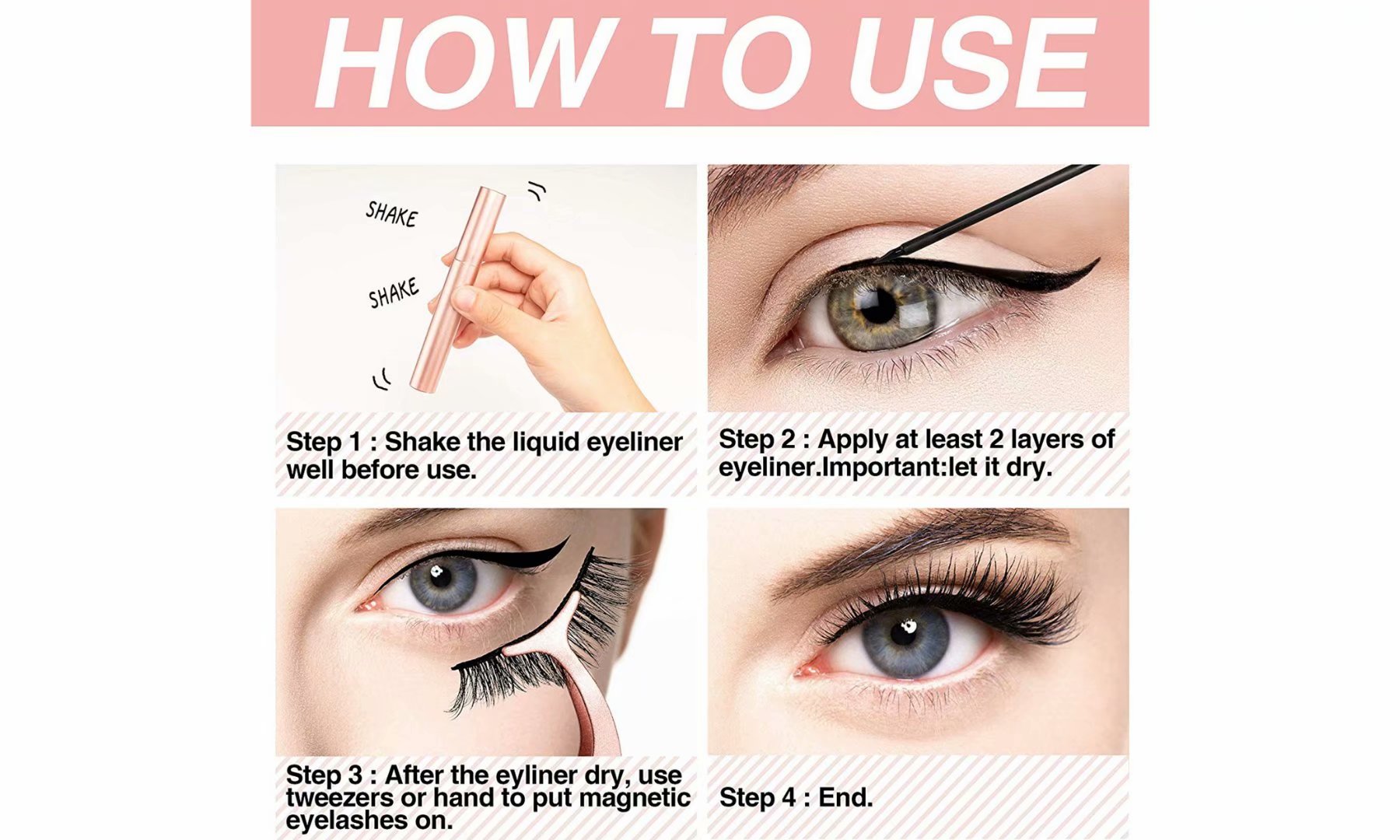 HOW TO USE

SHAKE

SHAKE

Step 1 : Shake the liquid eyeliner well before use.

Step 2 : Apply at least 2 layers of eyeliner.Important:let it dry.

Step 3 : After the eyliner dry, use tweezers or hand to put magnetic eyelashes on.

Step 4 : End.