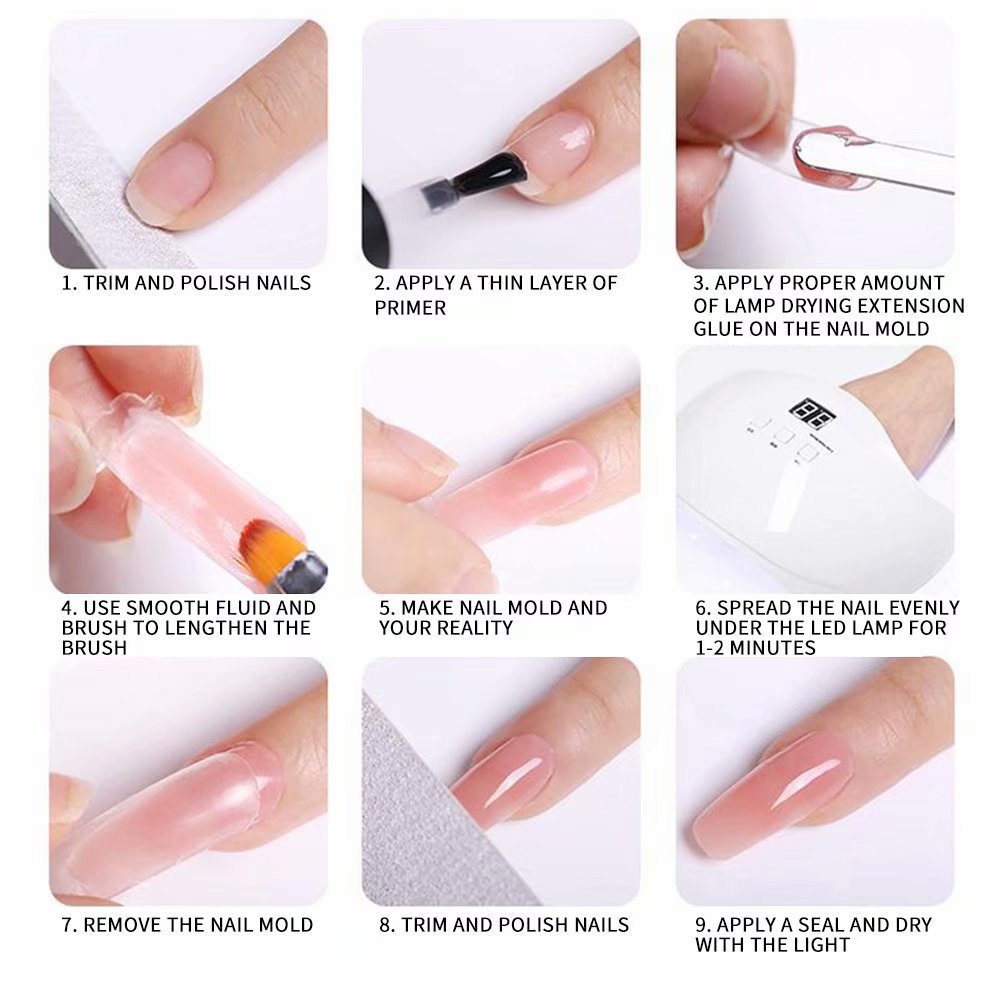 1. TRIM AND POLISH NAILS

2. APPLY A THIN LAYER OF PRIMER

3. APPLY PROPER AMOUNT OF LAMP DRYING EXTENSION GLUE ON THE NAIL MOLD

4. USE SMOOTH FLUID AND BRUSH TO LENGTHEN THE BRUSH

5. MAKE NAIL MOLD AND YOUR REALITY

6. SPREAD THE NAIL EVENLY UNDER THE LED LAMP FOR 1-2 MINUTES

7. REMOVE THE NAIL MOLD

8. TRIM AND POLISH NAILS

9. APPLY A SEAL AND DRY WITH THE LIGHT