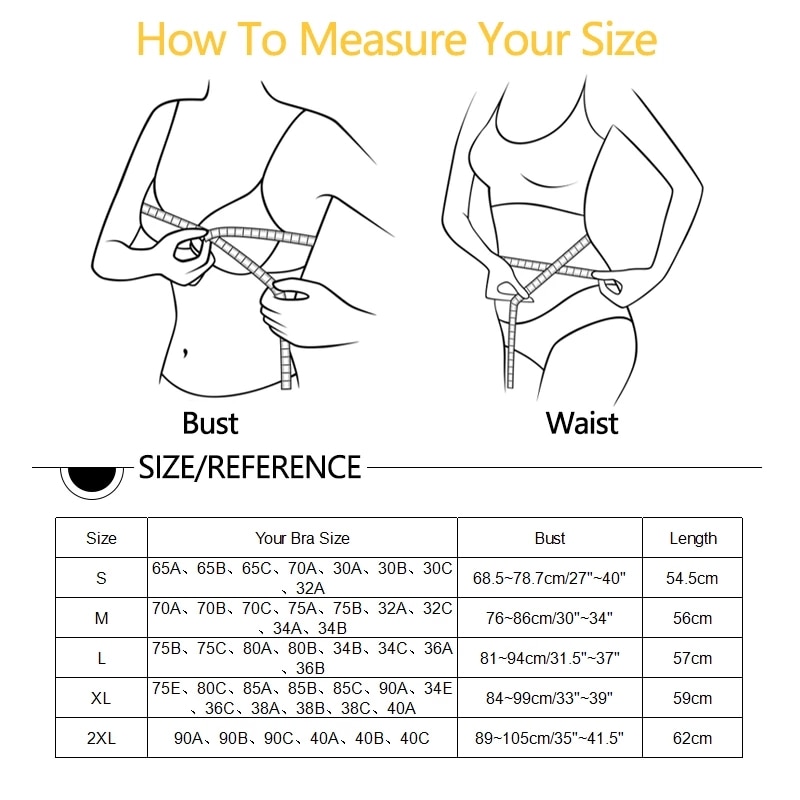 How To Measure Your Size

Bust

Waist

SIZE/REFERENCE

| Size | Your Bra Size | Bust | Length |
|---|---|---|---|
| S | 65A、65B、65C、70A、30A、30B、30C、32A | 68.5~78.7cm/27"~40" | 54.5cm |
| M | 70A、70B、70C、75A、75B、32A、32C、34A、34B | 76~86cm/30"~34" | 56cm |
| L | 75B、75C、80A、80B、34B、34C、36A、36B | 81~94cm/31.5"~37" | 57cm |
| XL | 75E、80C、85A、85B、85C、90A、34E、36C、38A、38B、38C、40A | 84~99cm/33"~39" | 59cm |
| 2XL | 90A、90B、90C、40A、40B、40C | 89~105cm/35"~41.5" | 62cm |