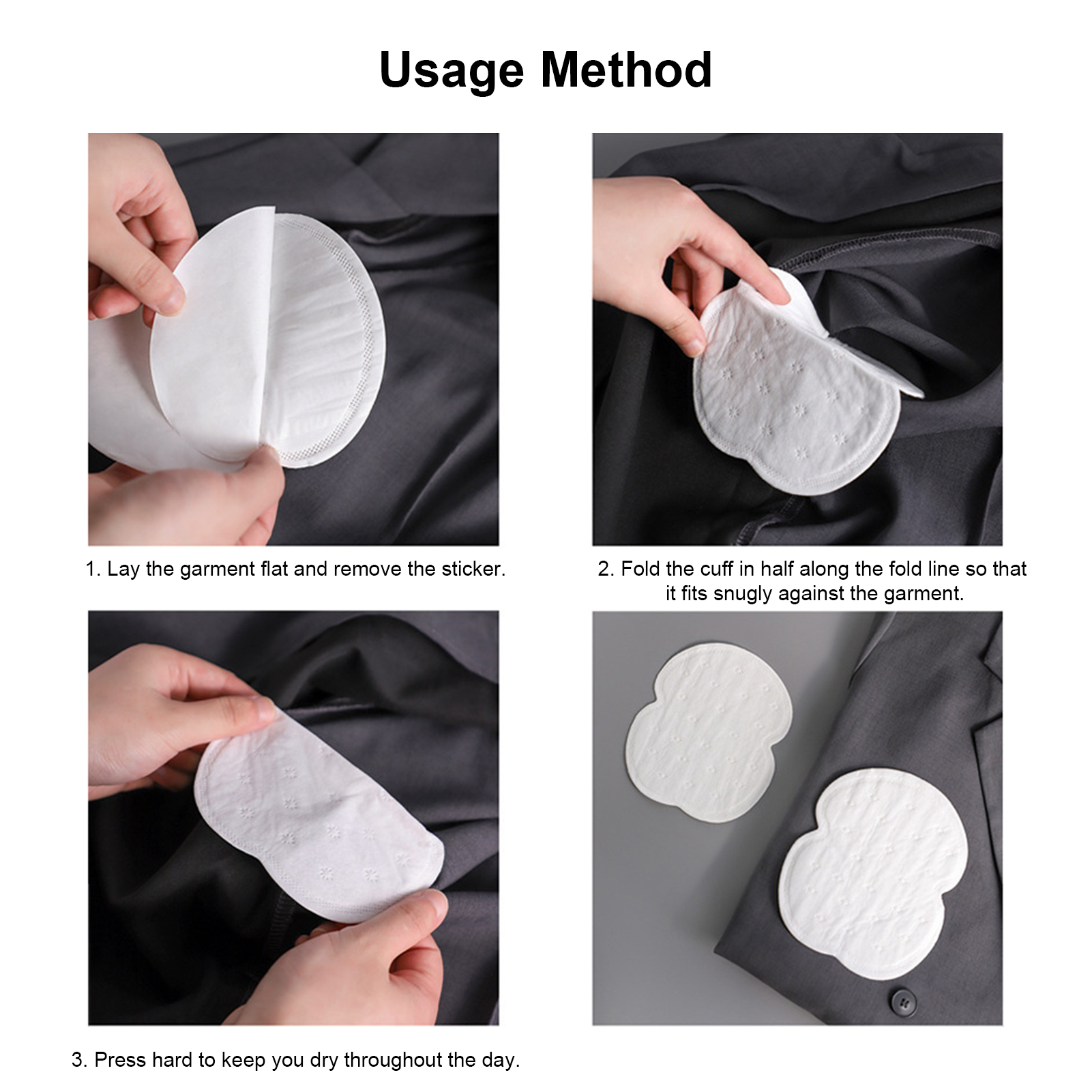 Usage Method

1. Lay the garment flat and remove the sticker.

2. Fold the cuff in half along the fold line so that it fits snugly against the garment.

3. Press hard to keep you dry throughout the day.