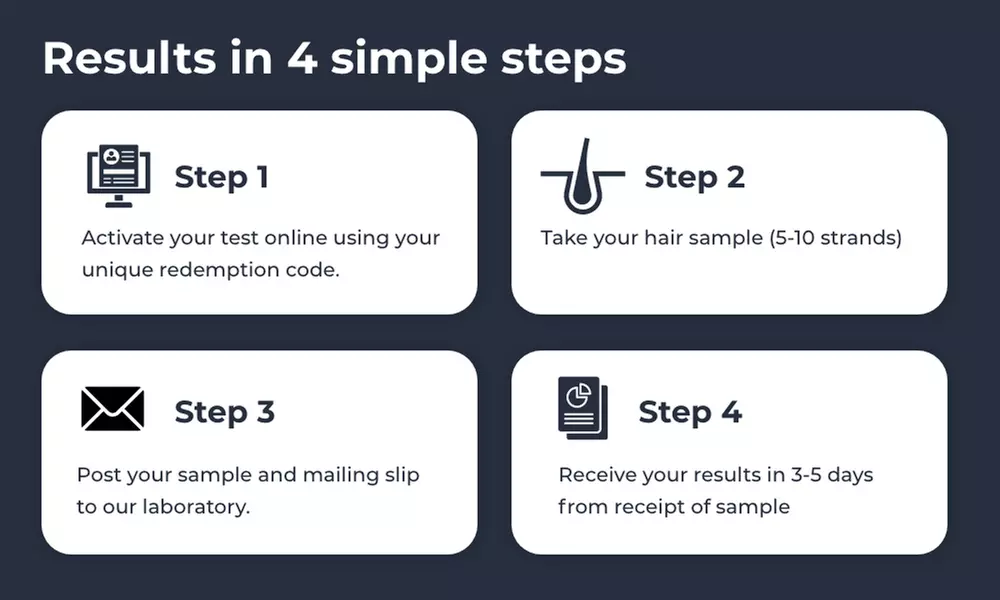 Results in 4 simple steps

Step 1

Activate your test online using your unique redemption code.

Step 2

Take your hair sample (5-10 strands)

Step 3

Post your sample and mailing slip to our laboratory.

Step 4

Receive your results in 3-5 days from receipt of sample