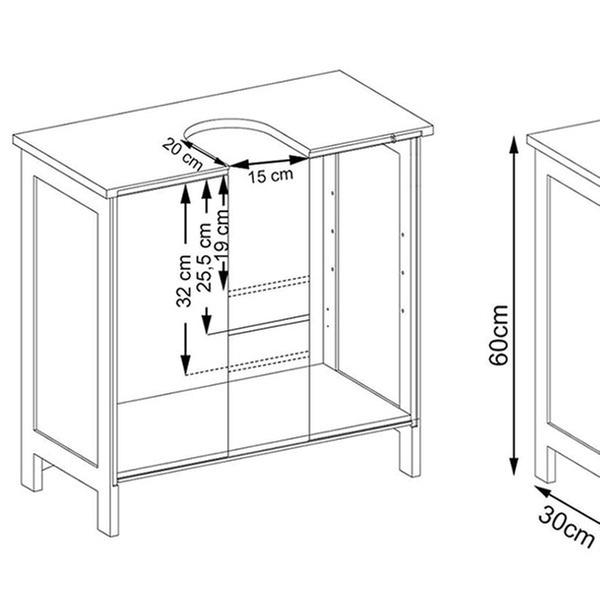 20 cm
15 cm
32 cm
25,5 cm
19 cm
60cm
30cm