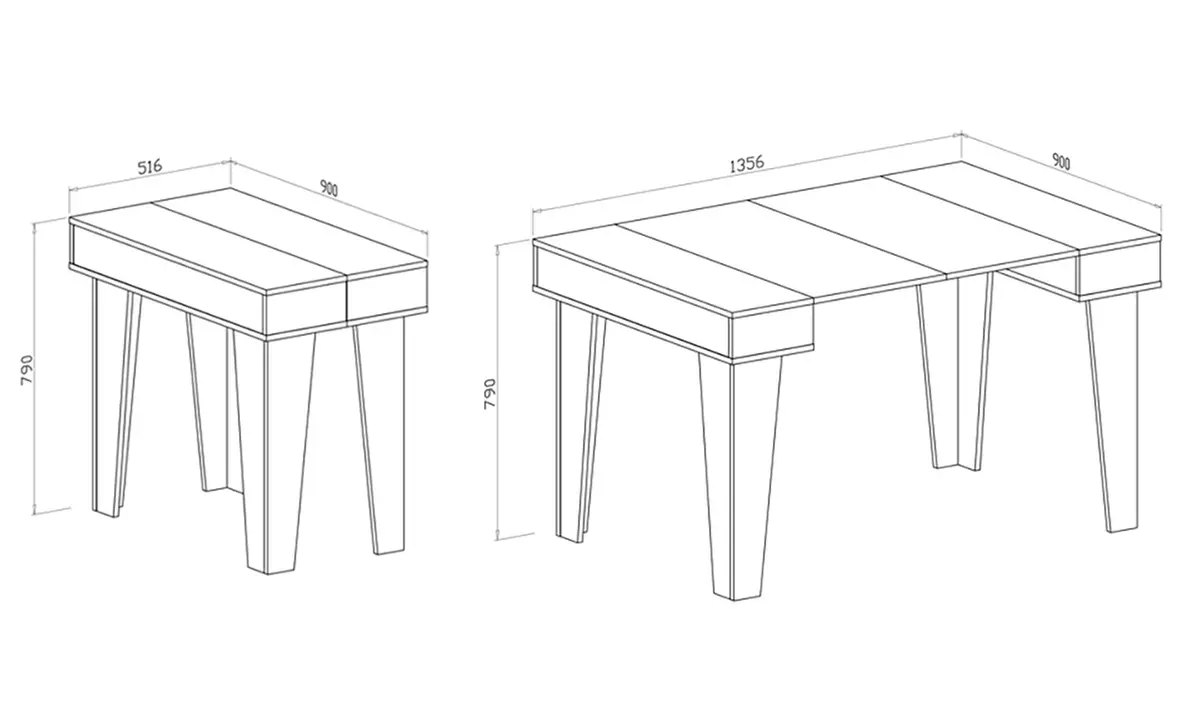 516
900
790
1356
900
790