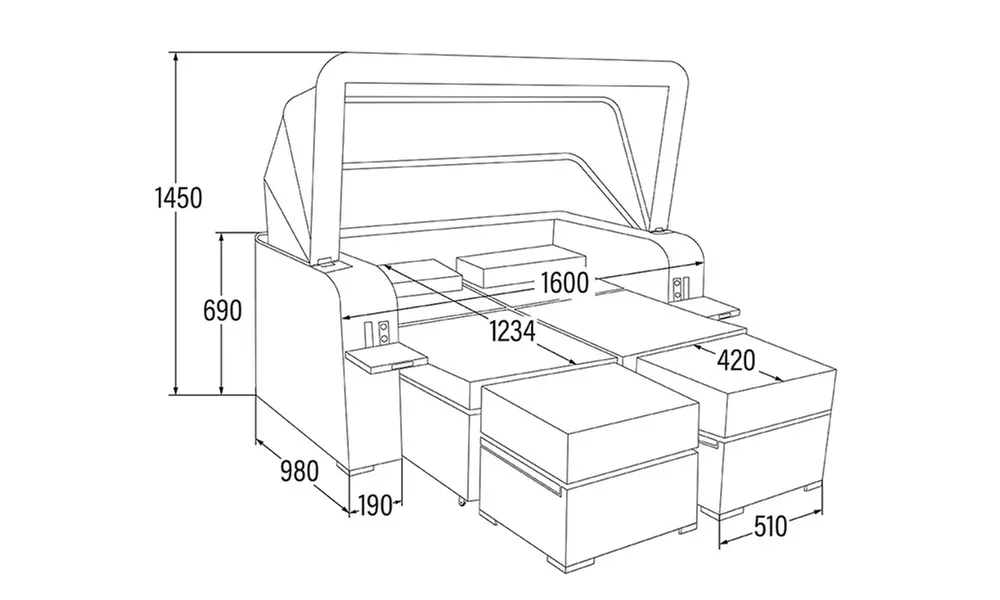 1450
690
1600
1234
420
980
190
510