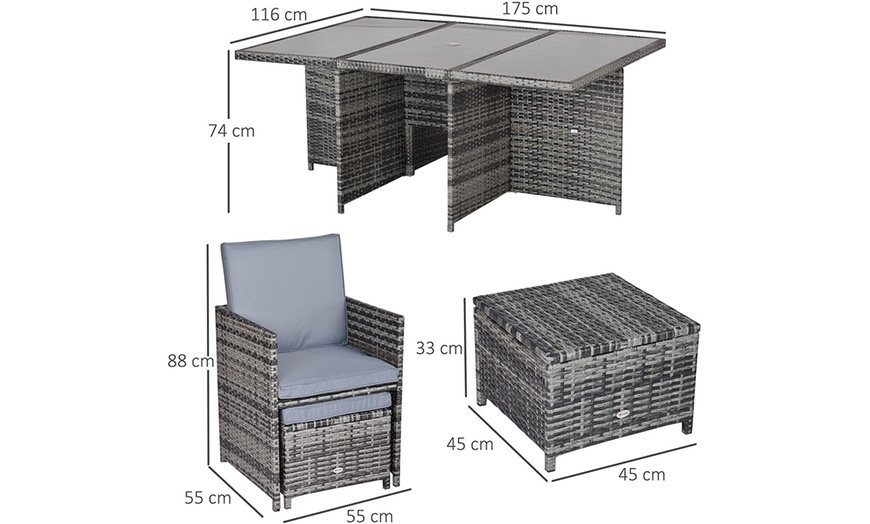 116 cm
175 cm
74 cm
88 cm
33 cm
45 cm
45 cm
55 cm
55 cm