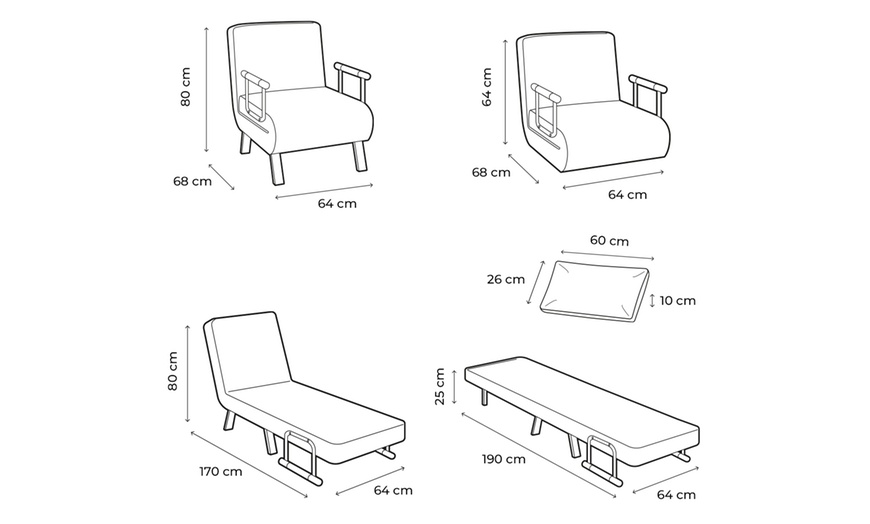 80 cm
68 cm
64 cm
64 cm
68 cm
64 cm
60 cm
26 cm
10 cm
80 cm
170 cm
64 cm
25 cm
190 cm
64 cm