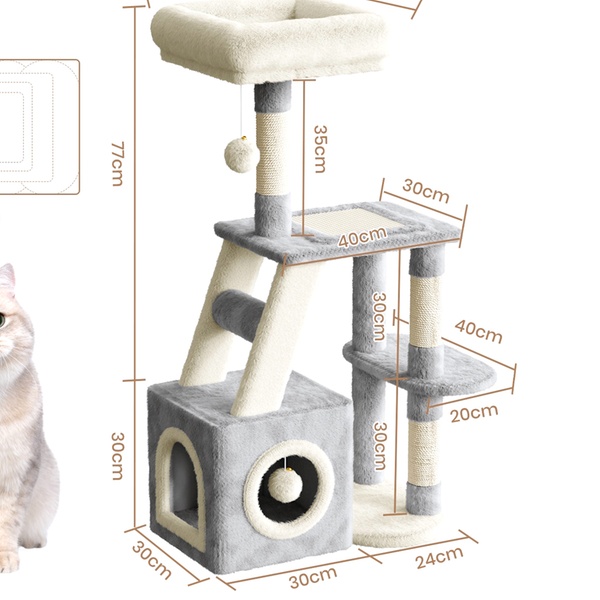 77cm
35cm
30cm
40cm
30cm
40cm
20cm
30cm
30cm
30cm
30cm
24cm