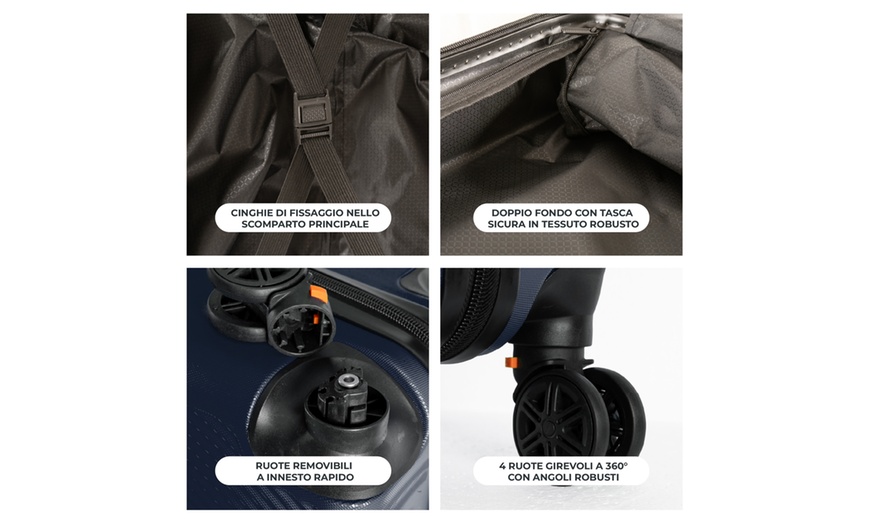 CINGHIE DI FISSAGGIO NELLO SCOMPARTO PRINCIPALE

DOPPIO FONDO CON TASCA SICURA IN TESSUTO ROBUSTO

RUOTE REMOVIBILI A INNESTO RAPIDO

4 RUOTE GIREVOLI A 360° CON ANGOLI ROBUSTI