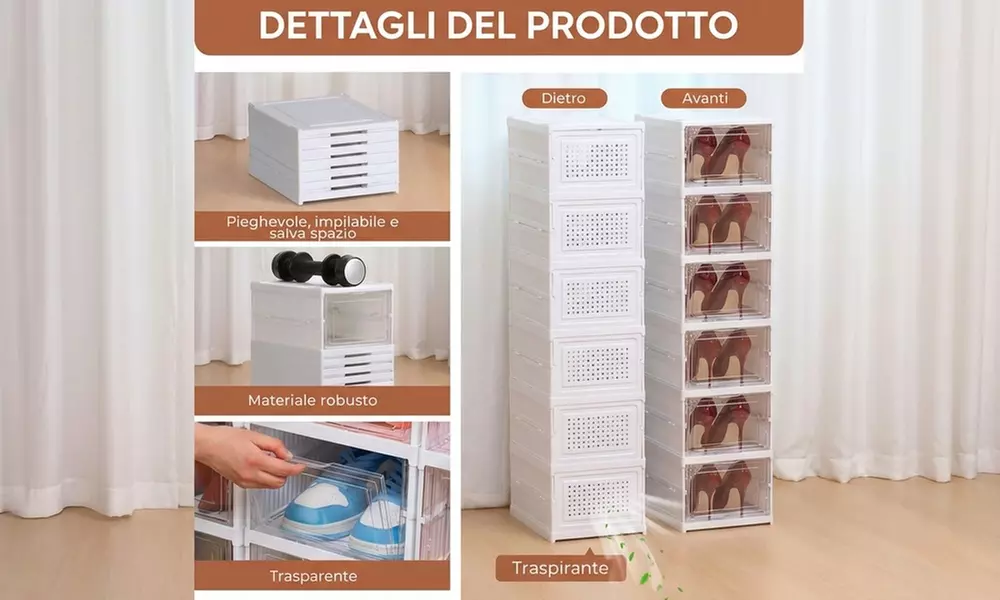 DETTAGLI DEL PRODOTTO

Pieghevole, impilabile e salva spazio

Materiale robusto

Trasparente

Dietro

Avanti

Traspirante