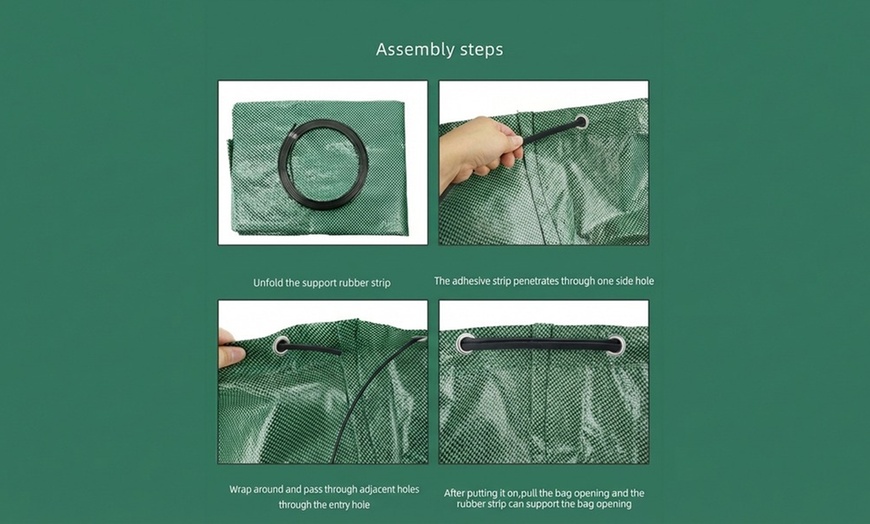 Assembly steps

Unfold the support rubber strip

The adhesive strip penetrates through one side hole

Wrap around and pass through adjacent holes through the entry hole

After putting it on,pull the bag opening and the rubber strip can support tne bag opening