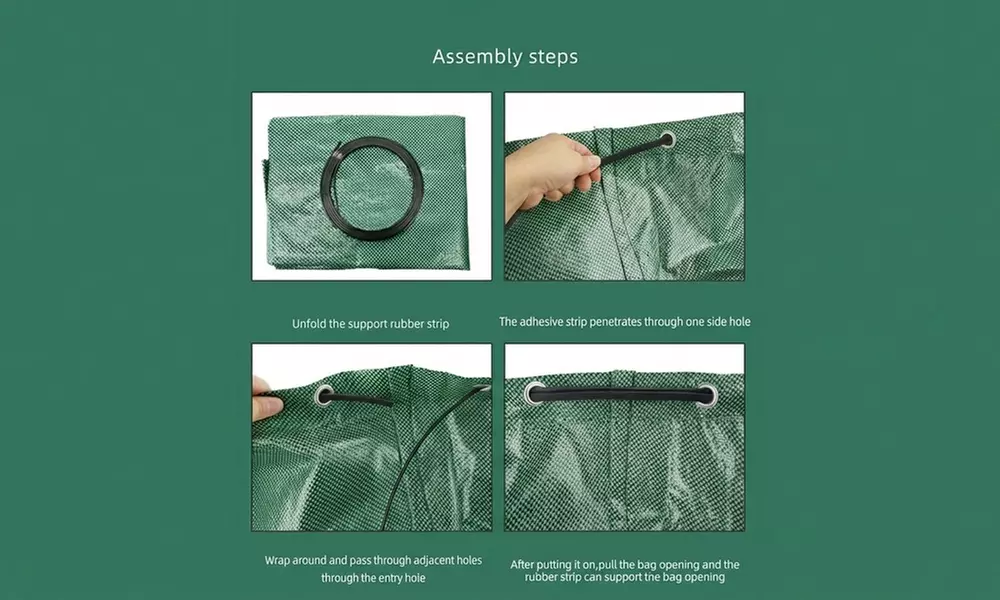 Assembly steps

Unfold the support rubber strip

The adhesive strip penetrates through one side hole

Wrap around and pass through adjacent holes through the entry hole

After putting it on,pull the bag opening and the rubber strip can support tne bag opening