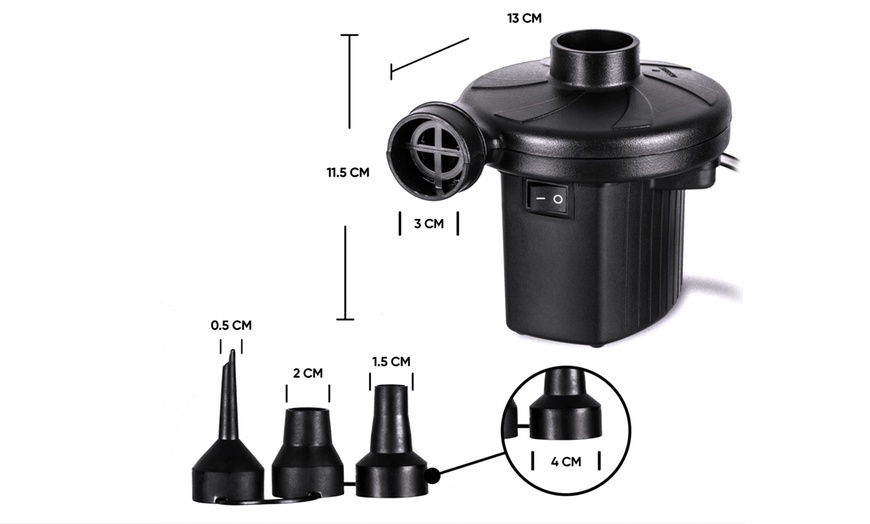 13 CM

11.5 CM

3 CM

0.5 CM

2 CM

1.5 CM

4 CM