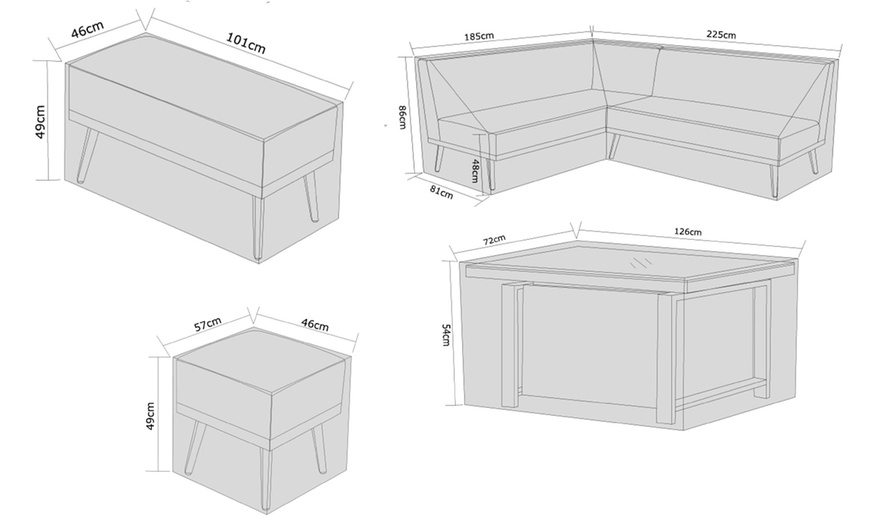 46cm
101cm
49cm
185cm
225cm
86cm
48cm
81cm
72cm
126cm
54cm
57cm
46cm
49cm