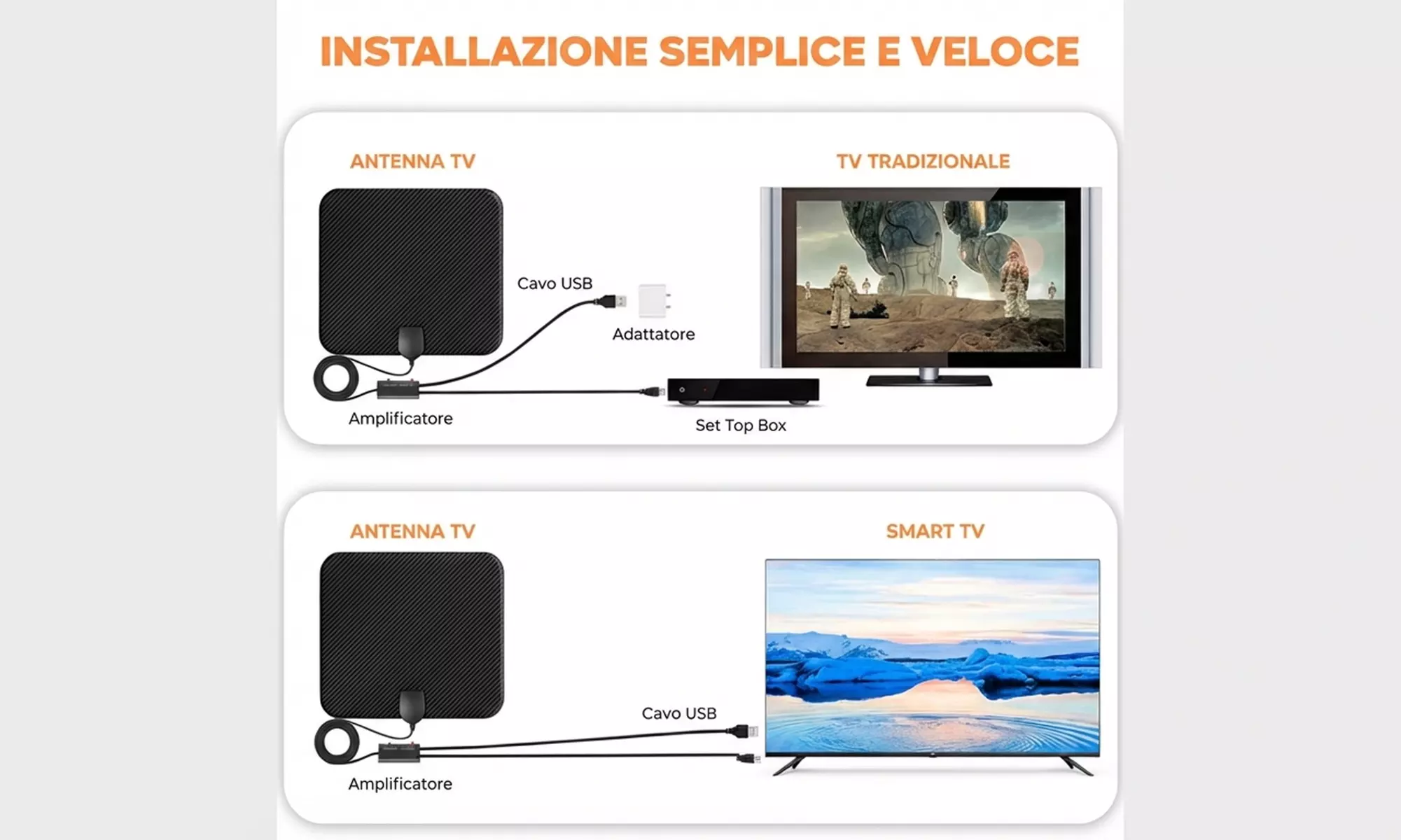 INSTALLAZIONE SEMPLICE E VELOCE

ANTENNA TV

TV TRADIZIONALE

Cavo USB

Adattatore

Amplificatore

Set Top Box

ANTENNA TV

SMART TV

Cavo USB

Amplificatore