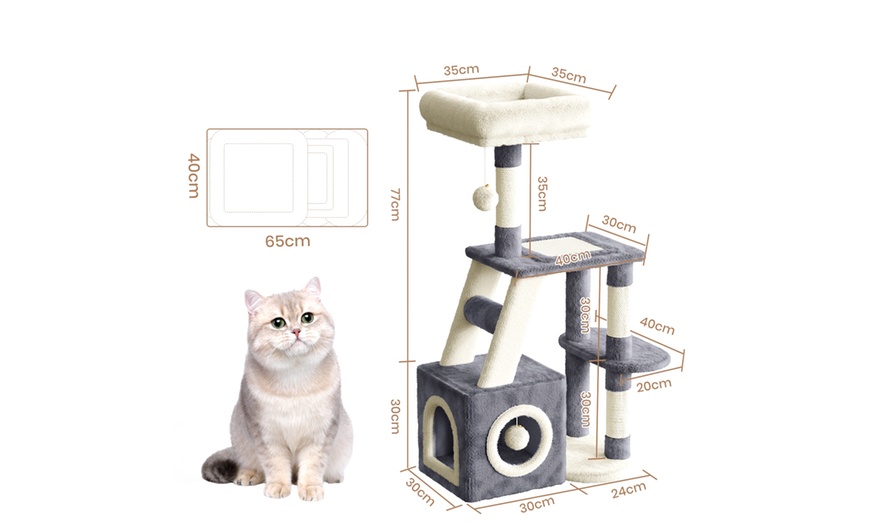 40cm
65cm
35cm
35cm
77cm
35cm
30cm
40cm
30cm
40cm
20cm
30cm
30cm
30cm
30cm
24cm