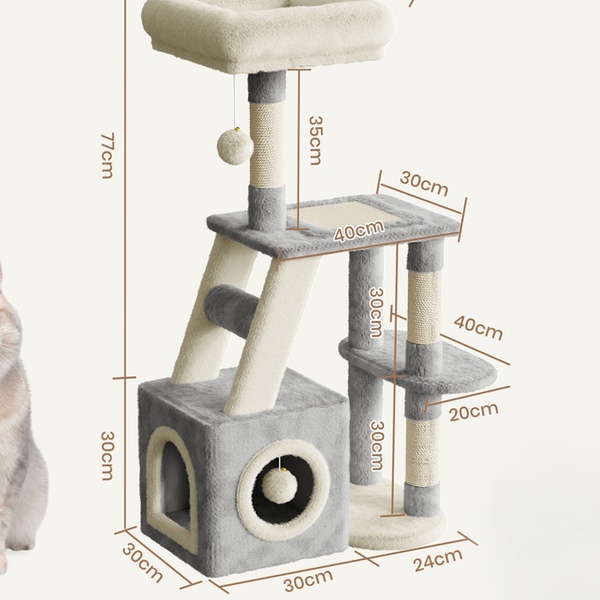 77cm
35cm
30cm
40cm
30cm
40cm
20cm
30cm
30cm
30cm
30cm
24cm