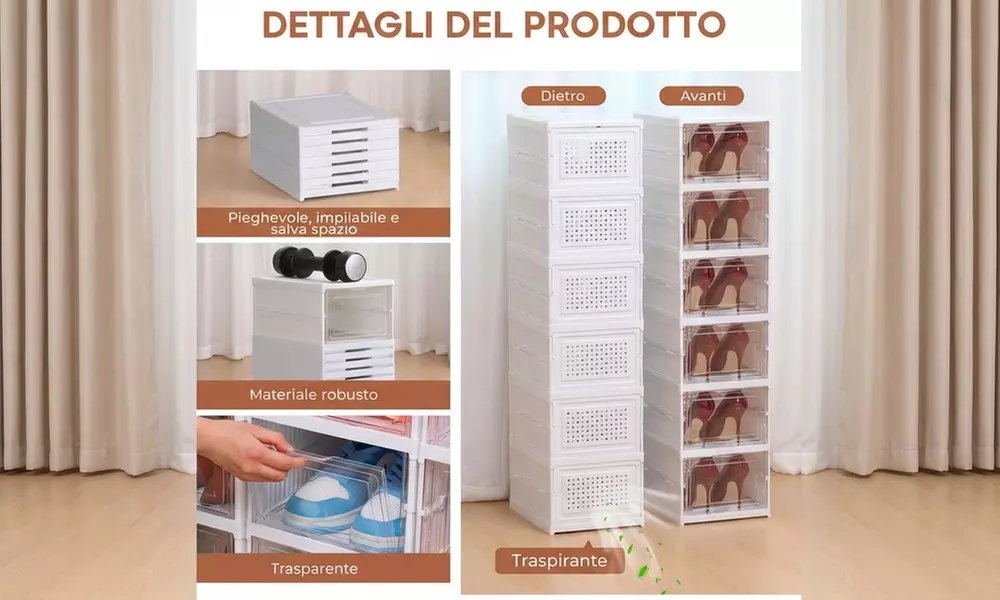 DETTAGLI DEL PRODOTTO

Pieghevole, impilabile e salva spazio

Materiale robusto

Trasparente

Dietro

Avanti

Traspirante