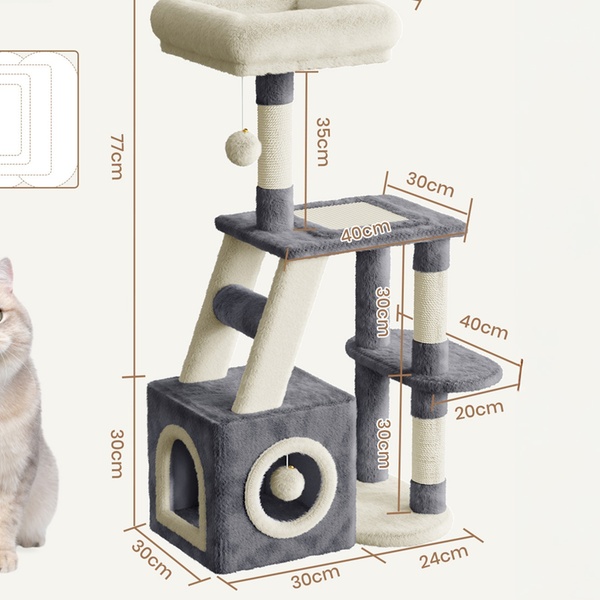 77cm

35cm

30cm

40cm

30cm

40cm

20cm

30cm

30cm

30cm

30cm

24cm