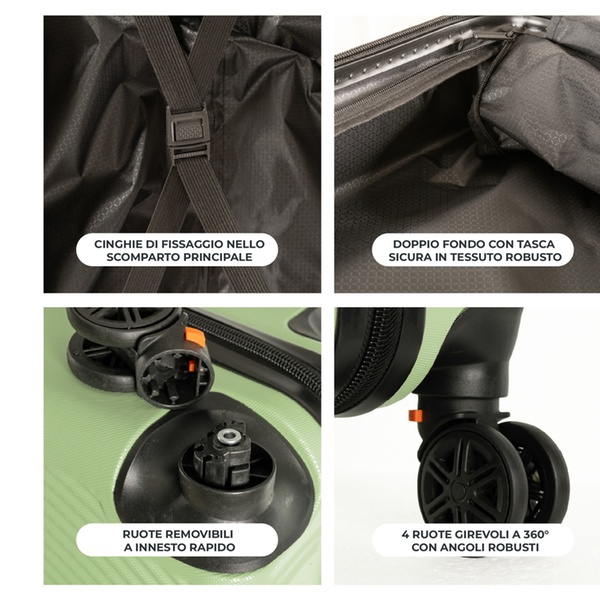 CINGHIE DI FISSAGGIO NELLO SCOMPARTO PRINCIPALE

DOPPIO FONDO CON TASCA SICURA IN TESSUTO ROBUSTO

RUOTE REMOVIBILI A INNESTO RAPIDO

4 RUOTE GIREVOLI A 360° CON ANGOLI ROBUSTI