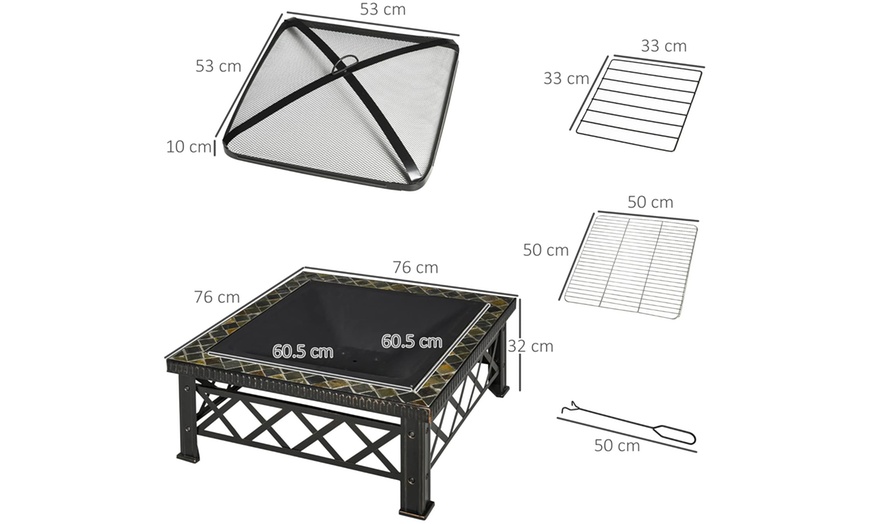 53 cm
53 cm
10 cm
33 cm
33 cm
50 cm
50 cm
76 cm
76 cm
60.5 cm
60.5 cm
32 cm
50 cm