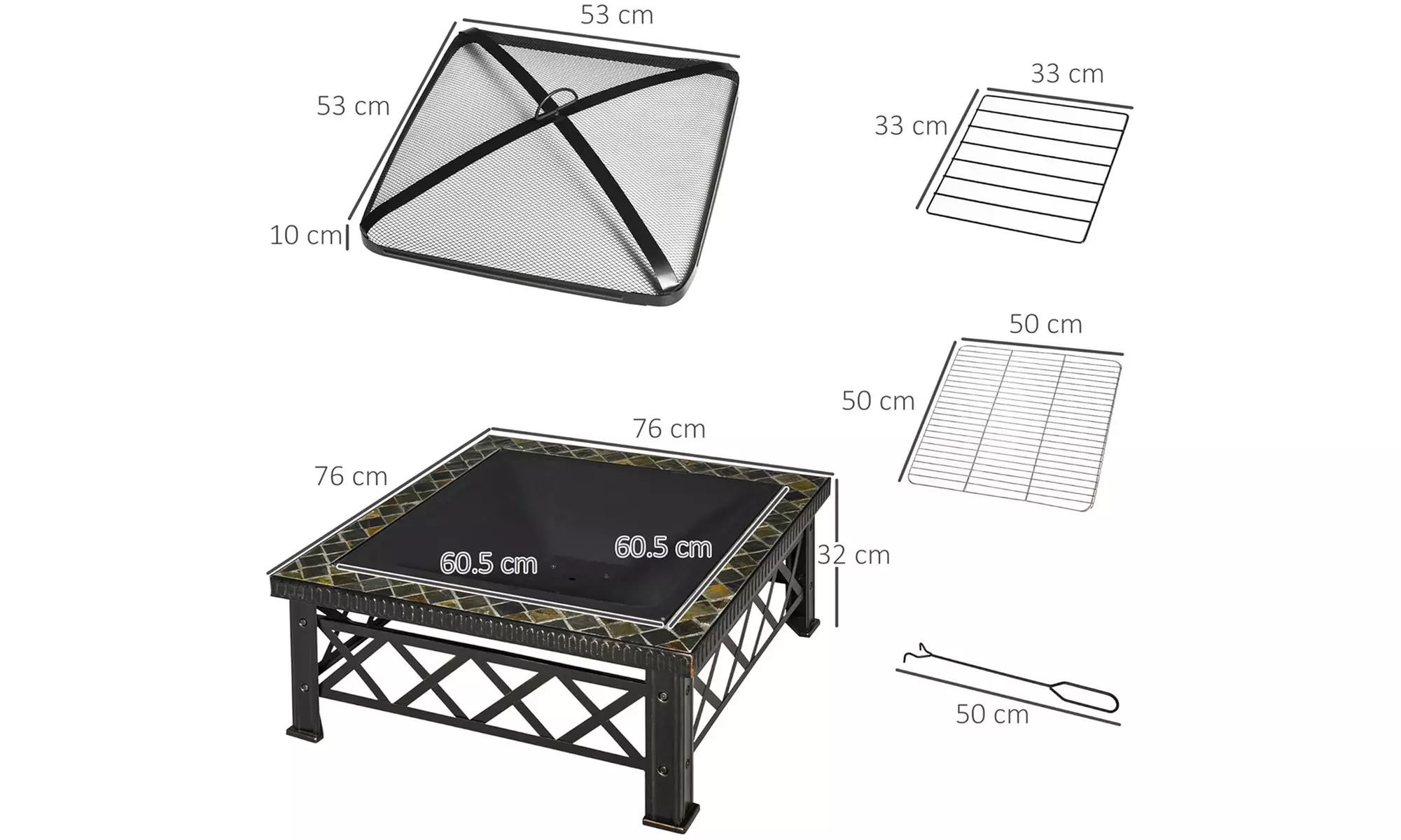 53 cm
53 cm
10 cm
33 cm
33 cm
50 cm
50 cm
76 cm
76 cm
60.5 cm
60.5 cm
32 cm
50 cm