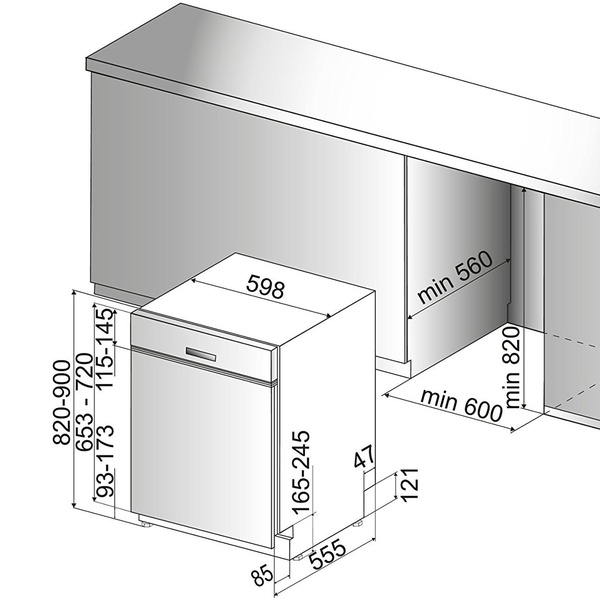 598
min 560
min 820
min 600
820-900
653 - 720
115-145
93-173
165-245
47
121
555
85