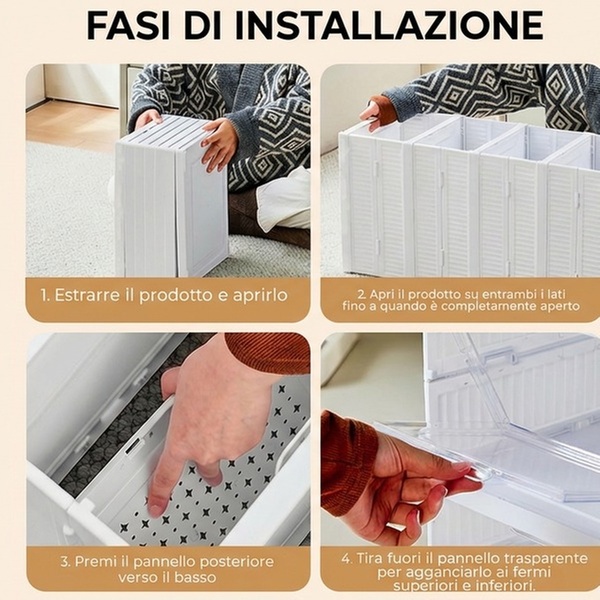 FASI DI INSTALLAZIONE

1. Estrarre il prodotto e aprirlo

2. Apri il prodotto su entrambi i lati fino a quando è completamente aperto

3. Premi il pannello posteriore verso il basso

4. Tira fuori il pannello trasparente per agganciarlo ai fermi superiori e inferiori.