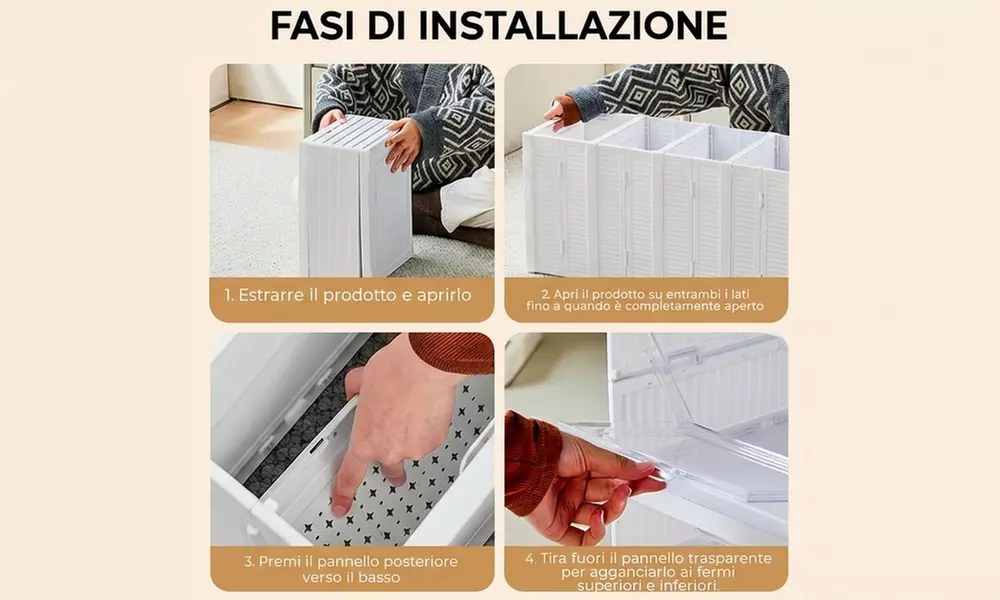 FASI DI INSTALLAZIONE

1. Estrarre il prodotto e aprirlo

2. Apri il prodotto su entrambi i lati fino a quando è completamente aperto

3. Premi il pannello posteriore verso il basso

4. Tira fuori il pannello trasparente per agganciarlo ai fermi superiori e inferiori.