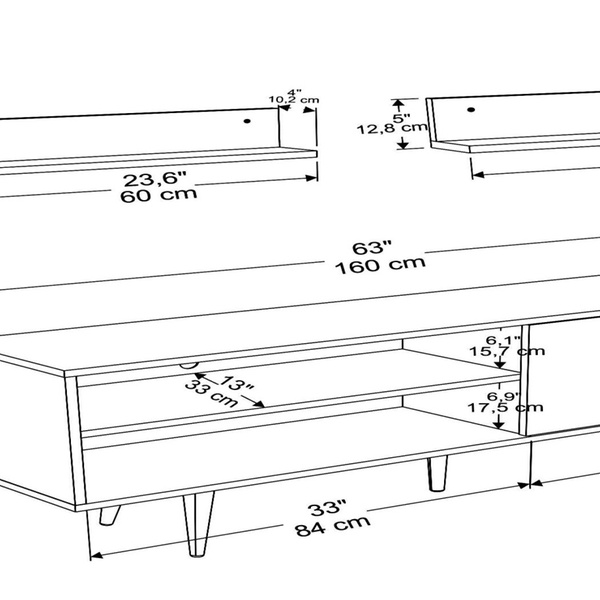 4"
10,2 cm

5"
12,8 cm

23,6"
60 cm

63"
160 cm

6,1"
15,7 cm

13"
33 cm

6,9"
17,5 cm

33"
84 cm