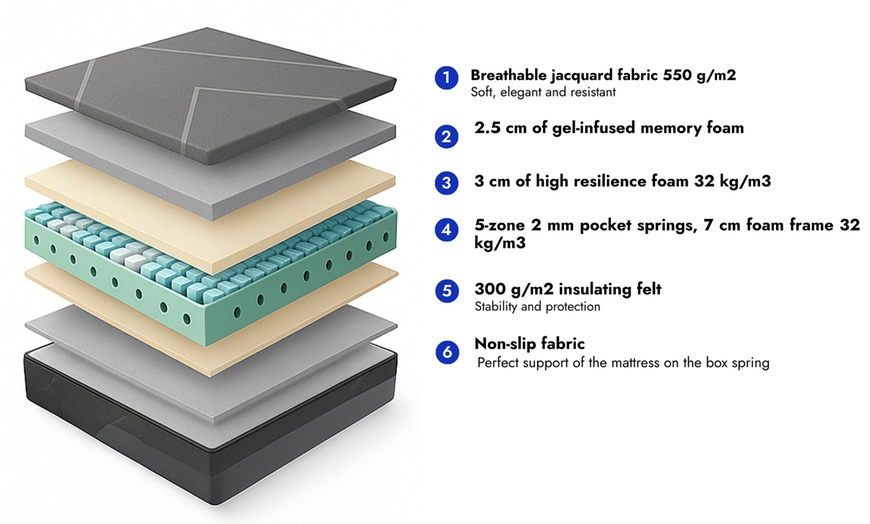 1 Breathable jacquard fabric 550 g/m2
Soft, elegant and resistant

2 2.5 cm of gel-infused memory foam

3 3 cm of high resilience foam 32 kg/m3

4 5-zone 2 mm pocket springs, 7 cm foam frame 32 kg/m3

5 300 g/m2 insulating felt
Stability and protection

6 Non-slip fabric
Perfect support of the mattress on the box spring