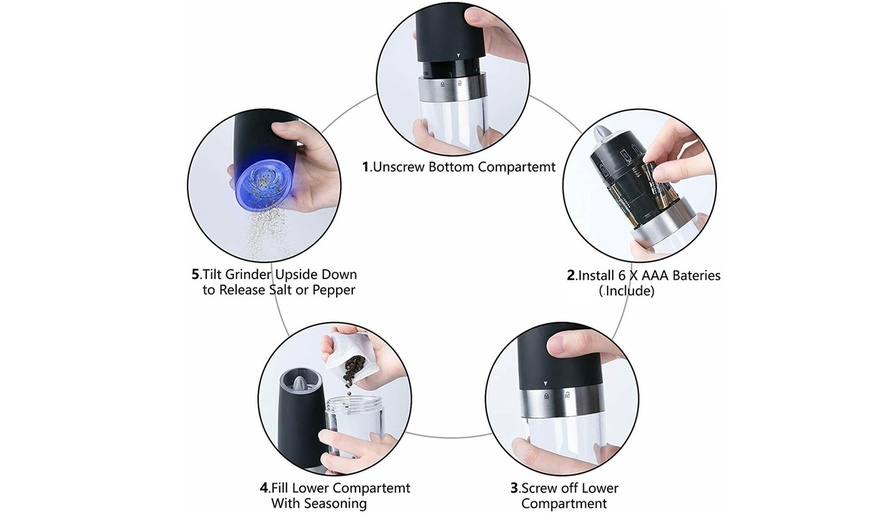 1.Unscrew Bottom Compartemt

2.Install 6 X AAA Bateries (.Include)

3.Screw off Lower Compartment

4.Fill Lower Compartemt With Seasoning

5.Tilt Grinder Upside Down to Release Salt or Pepper