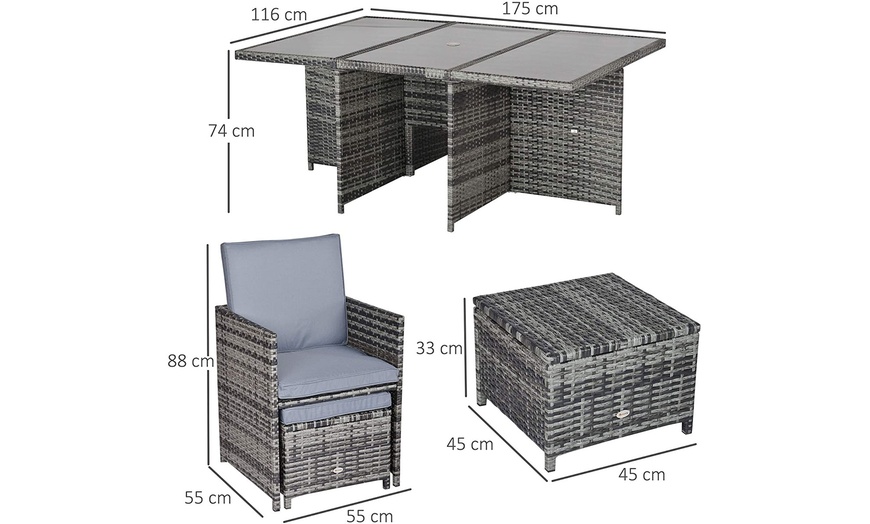 116 cm
175 cm
74 cm
88 cm
55 cm
55 cm
33 cm
45 cm
45 cm