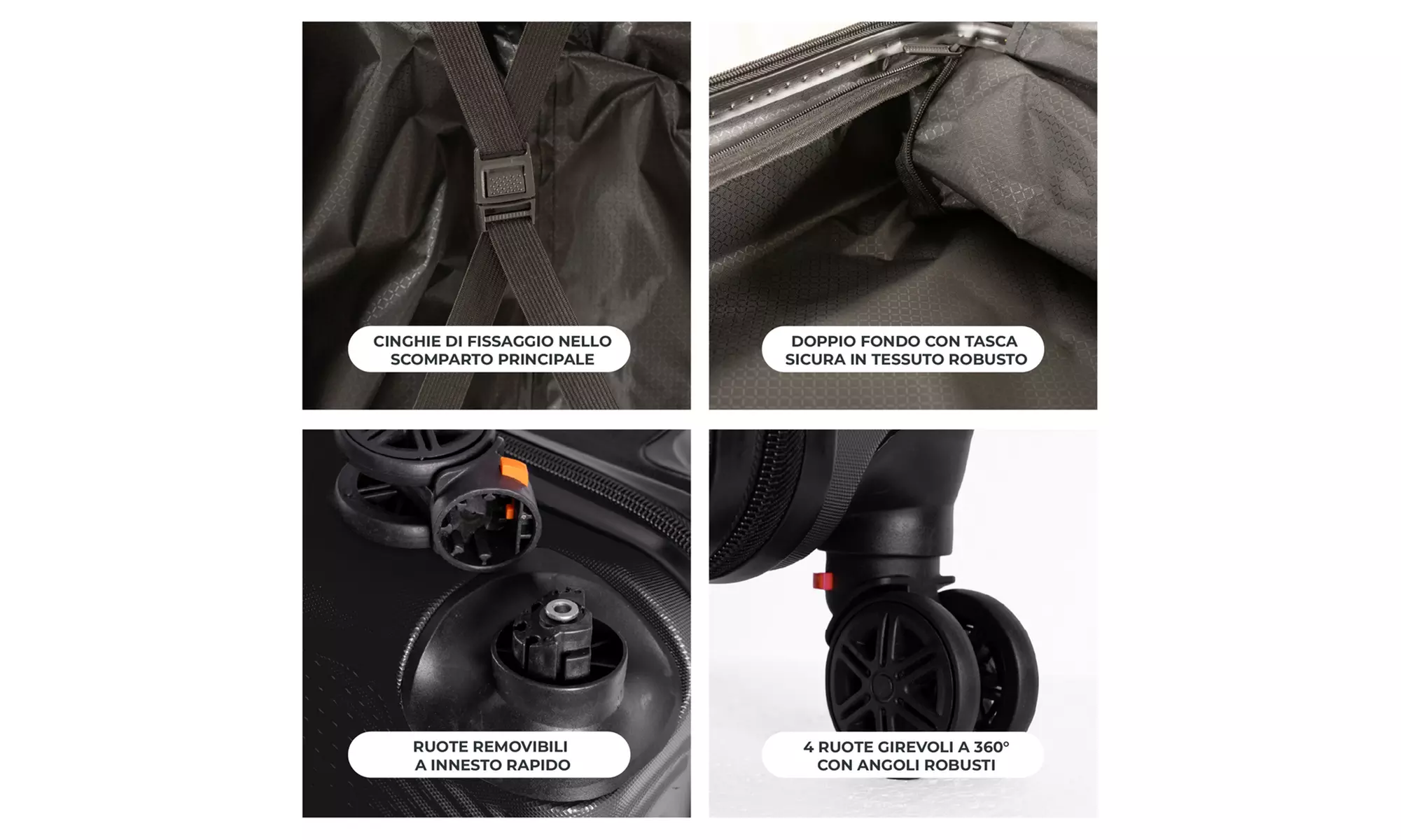 CINGHIE DI FISSAGGIO NELLO SCOMPARTO PRINCIPALE

DOPPIO FONDO CON TASCA SICURA IN TESSUTO ROBUSTO

RUOTE REMOVIBILI A INNESTO RAPIDO

4 RUOTE GIREVOLI A 360° CON ANGOLI ROBUSTI