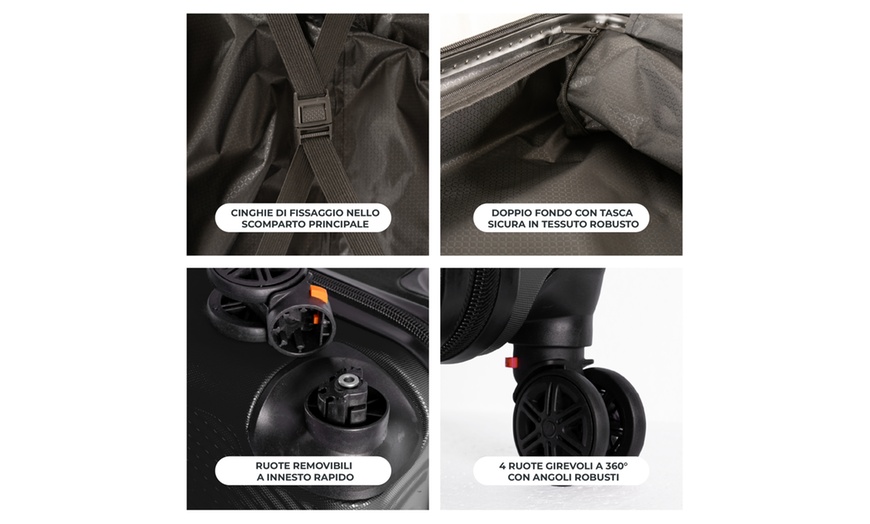 CINGHIE DI FISSAGGIO NELLO SCOMPARTO PRINCIPALE

DOPPIO FONDO CON TASCA SICURA IN TESSUTO ROBUSTO

RUOTE REMOVIBILI A INNESTO RAPIDO

4 RUOTE GIREVOLI A 360° CON ANGOLI ROBUSTI