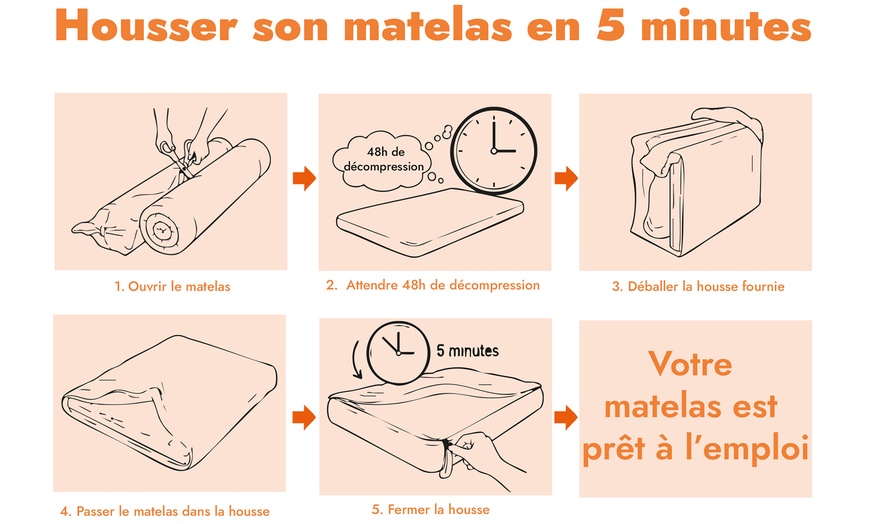 Housser son matelas en 5 minutes

1. Ouvrir le matelas

48h de décompression

2. Attendre 48h de décompression

3. Déballer la housse fournie

4. Passer le matelas dans la housse

5 minutes

5. Fermer la housse

Votre matelas est prêt à l'emploi