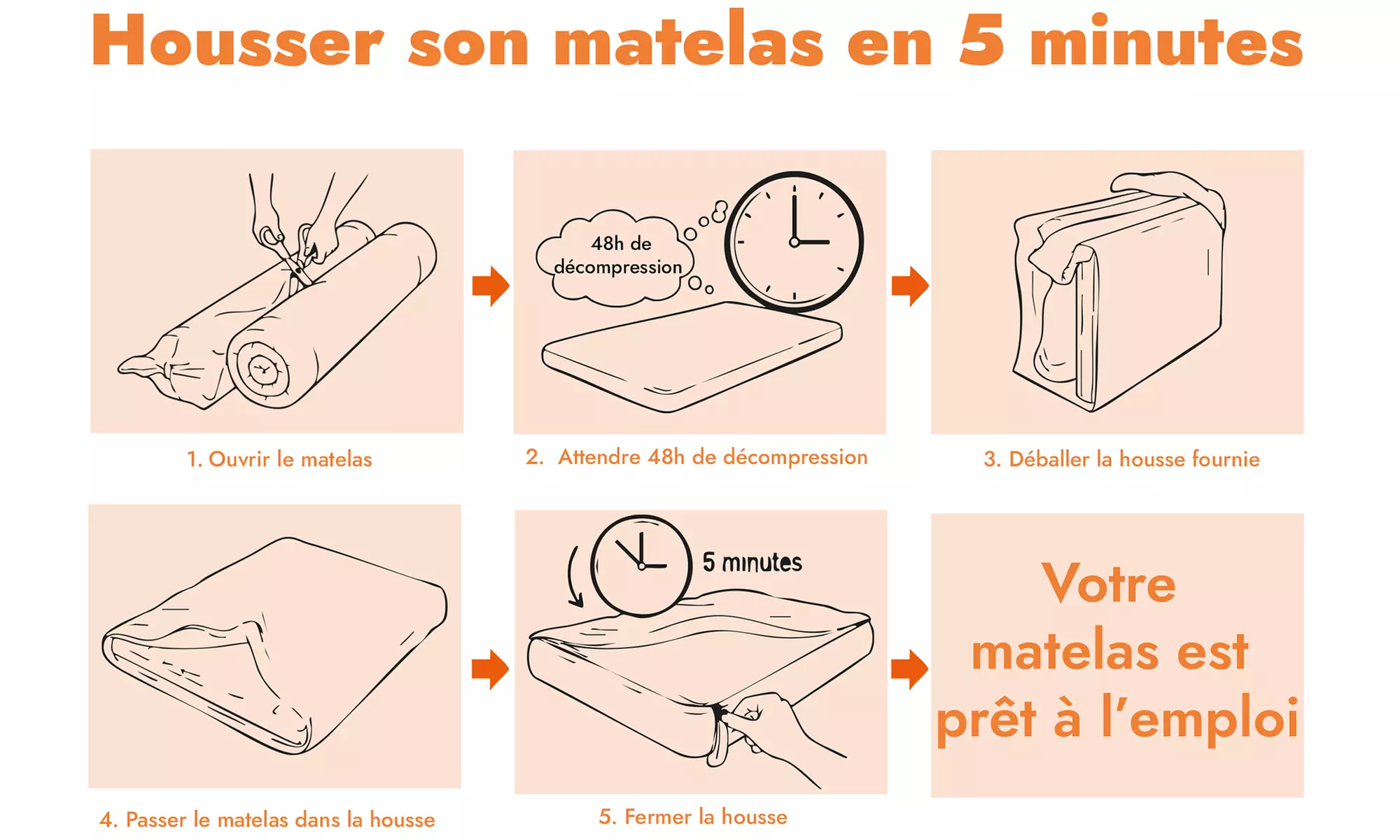 Housser son matelas en 5 minutes

1. Ouvrir le matelas

48h de décompression

2. Attendre 48h de décompression

3. Déballer la housse fournie

4. Passer le matelas dans la housse

5 minutes

5. Fermer la housse

Votre matelas est prêt à l'emploi