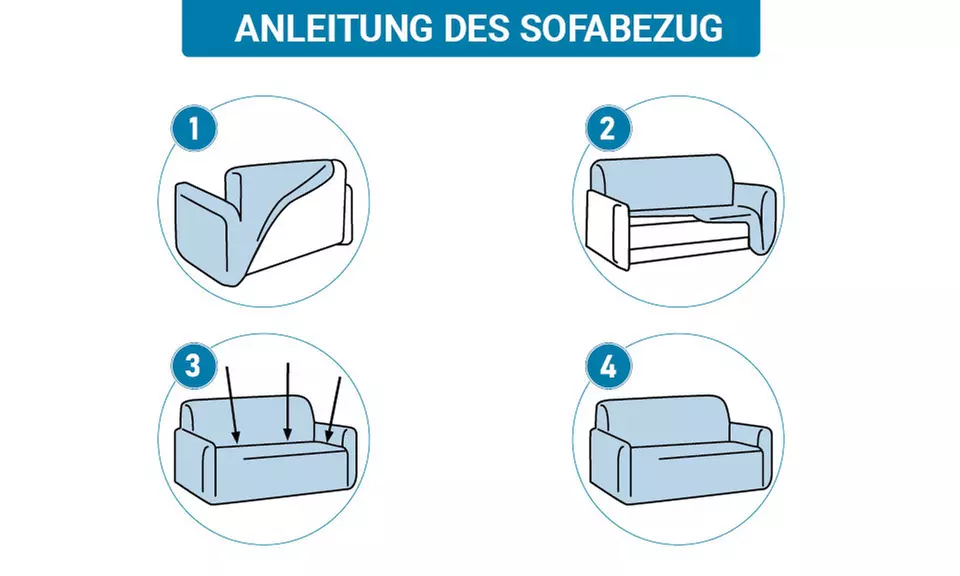 ANLEITUNG DES SOFABEZUG

1

2

3

4