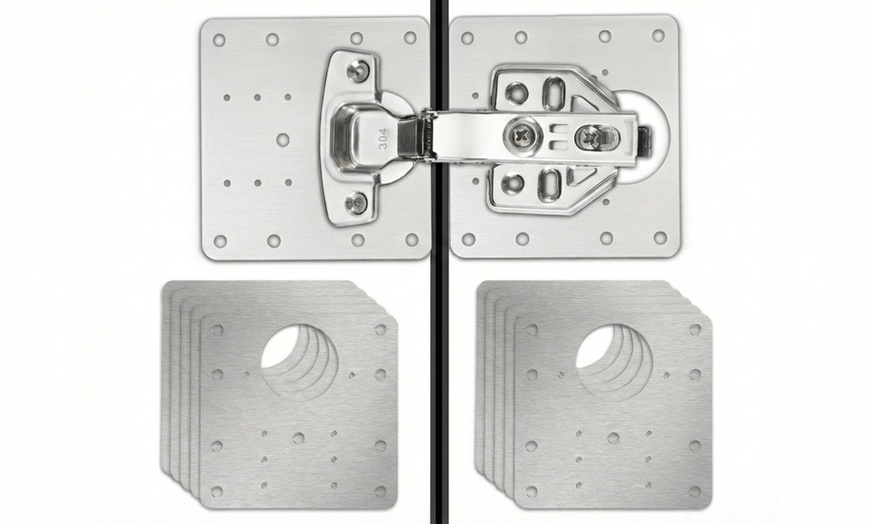 304