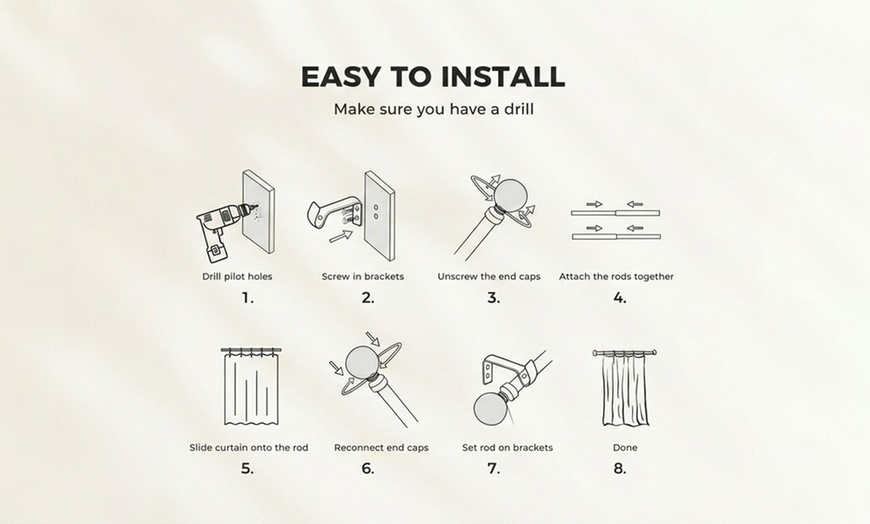 EASY TO INSTALL

Make sure you have a drill

Drill pilot holes
1.

Screw in brackets
2.

Unscrew the end caps
3.

Attach the rods together
4.

Slide curtain onto the rod
5.

Reconnect end caps
6.

Set rod on brackets
7.

Done
8.