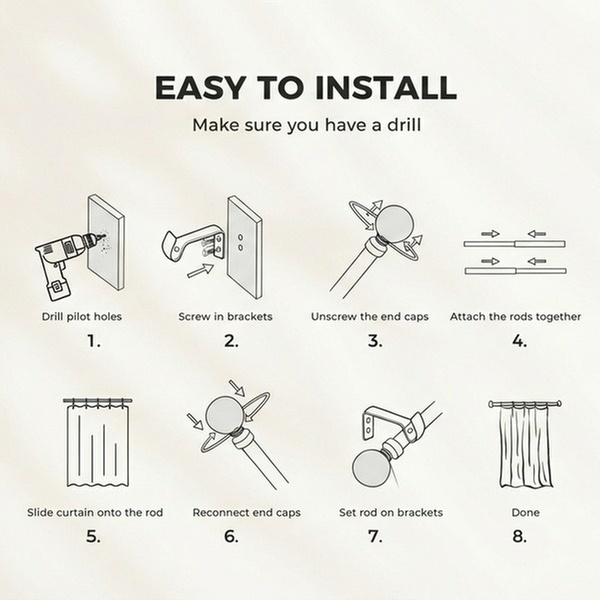 EASY TO INSTALL

Make sure you have a drill

Drill pilot holes
1.

Screw in brackets
2.

Unscrew the end caps
3.

Attach the rods together
4.

Slide curtain onto the rod
5.

Reconnect end caps
6.

Set rod on brackets
7.

Done
8.