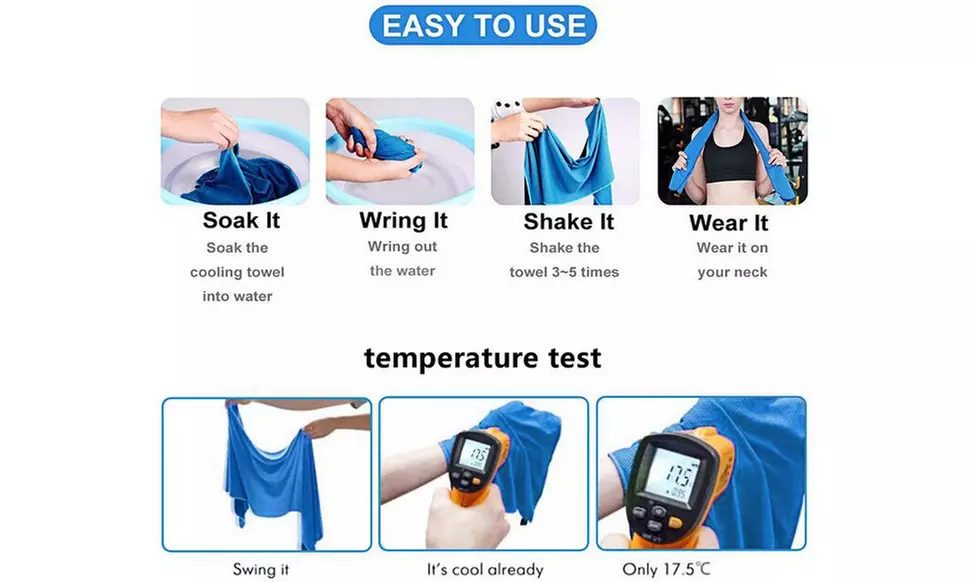 EASY TO USE

Soak It
Soak the cooling towel into water

Wring It
Wring out the water

Shake It
Shake the towel 3~5 times

Wear It
Wear it on your neck

temperature test

17.5

17.5

Swing it

It's cool already

Only 17.5℃