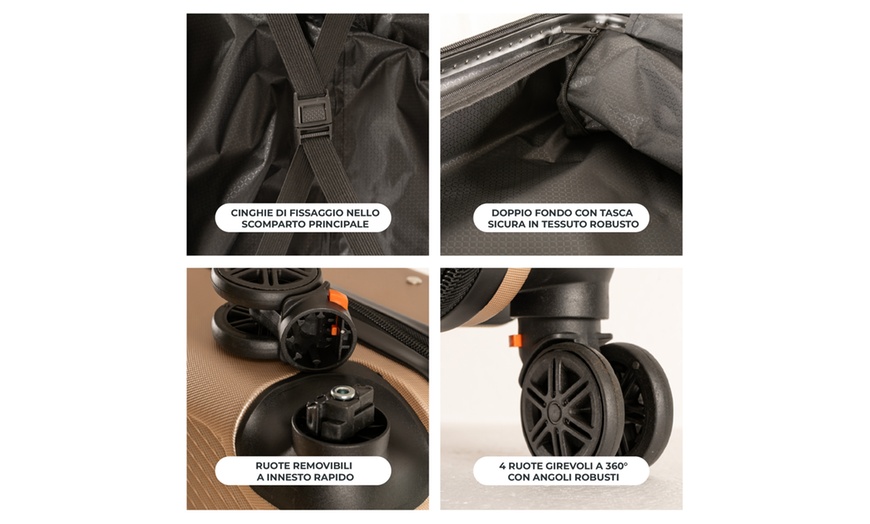 CINGHIE DI FISSAGGIO NELLO SCOMPARTO PRINCIPALE

DOPPIO FONDO CON TASCA SICURA IN TESSUTO ROBUSTO

RUOTE REMOVIBILI A INNESTO RAPIDO

4 RUOTE GIREVOLI A 360° CON ANGOLI ROBUSTI