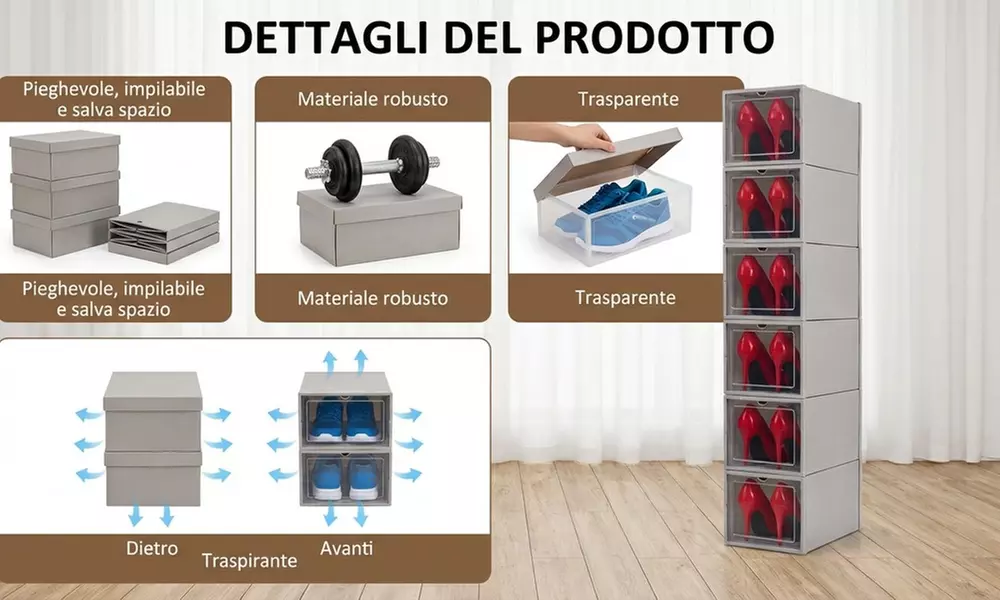 DETTAGLI DEL PRODOTTO

Pieghevole, impilabile e salva spazio

Pieghevole, impilabile e salva spazio

Materiale robusto

Materiale robusto

Trasparente

Trasparente

Dietro

Avanti

Traspirante