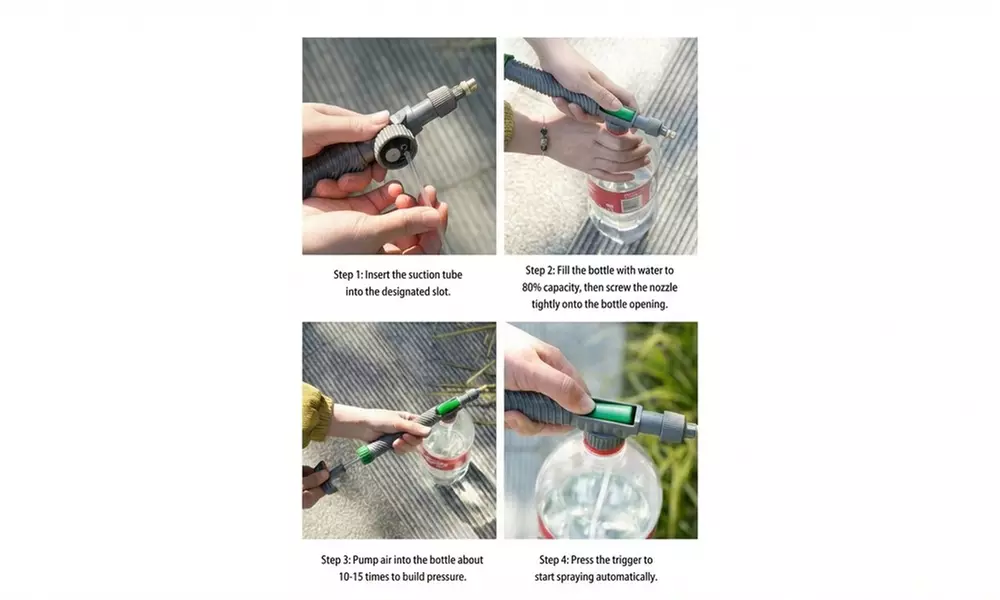 Step 1: Insert the suction tube into the designated slot.

Step 2: Fill the bottle with water to 80% capacity, then screw the nozzle tightly onto the bottle opening.

Step 3: Pump air into the bottle about 10-15 times to build pressure.

Step 4: Press the trigger to start spraying automatically.