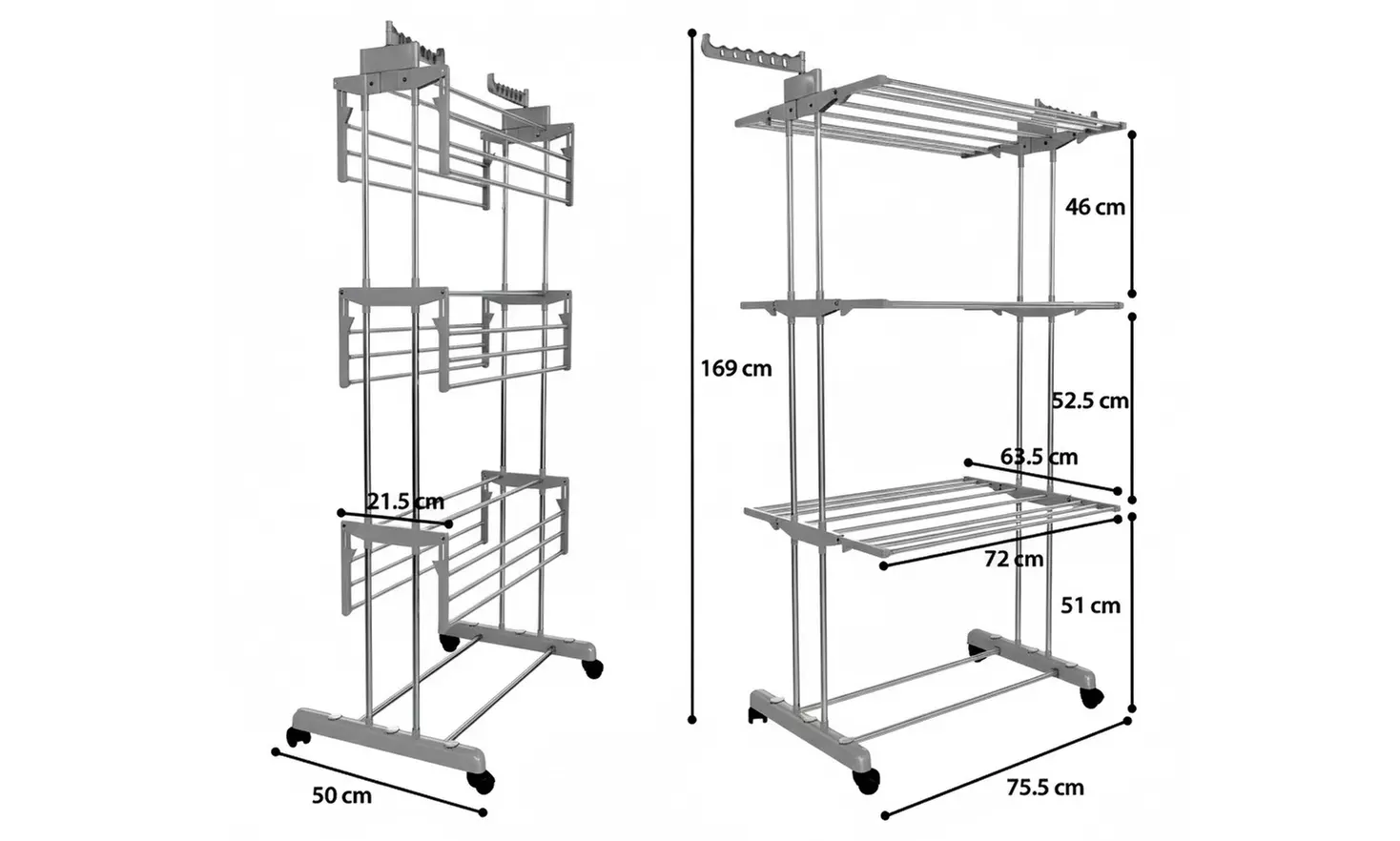 21.5 cm
50 cm
169 cm
46 cm
52.5 cm
63.5 cm
72 cm
51 cm
75.5 cm