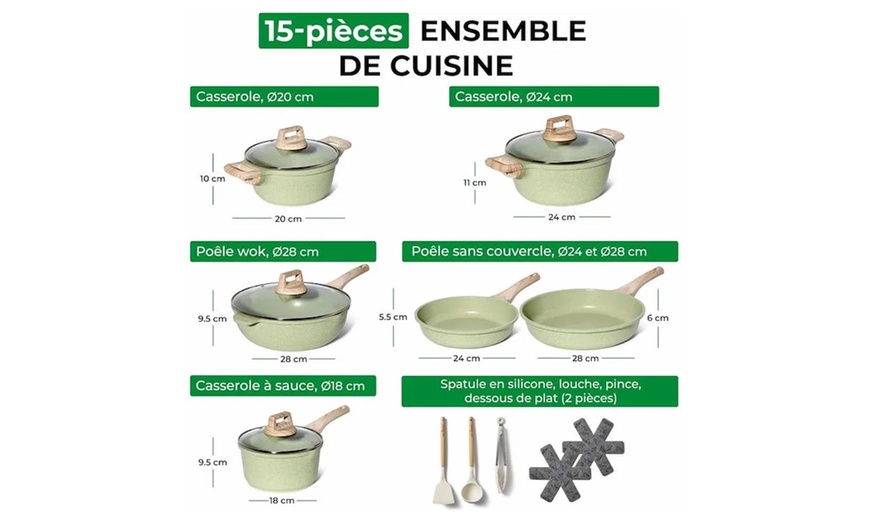 15-pièces ENSEMBLE DE CUISINE

Casserole, Ø20 cm

10 cm

20 cm

Casserole, Ø24 cm

11 cm

24 cm

Poêle wok, Ø28 cm

9.5 cm

28 cm

Poêle sans couvercle, Ø24 et Ø28 cm

5.5 cm

24 cm

28 cm

6 cm

Casserole à sauce, Ø18 cm

9.5 cm

18 cm

Spatule en silicone, louche, pince, dessous de plat (2 pièces)