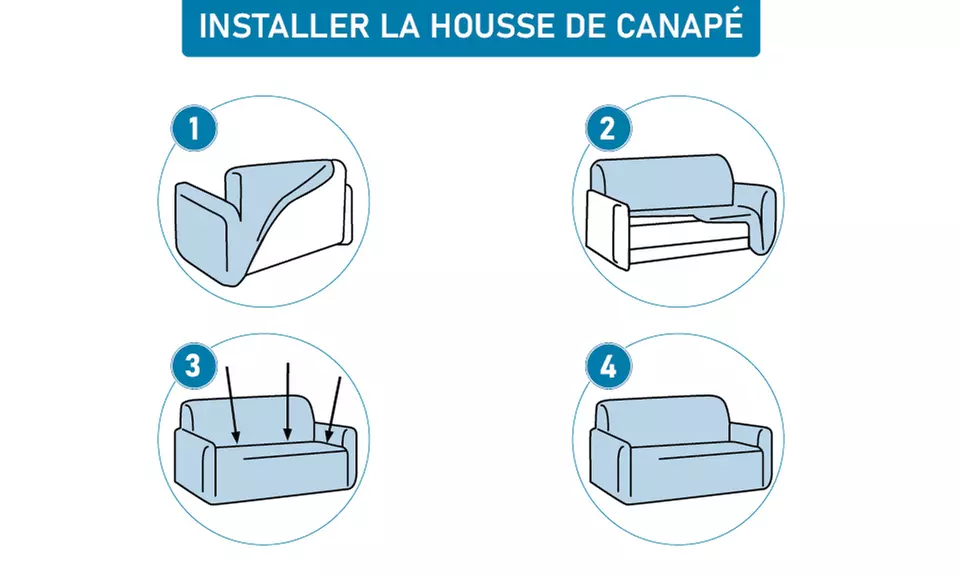 INSTALLER LA HOUSSE DE CANAPÉ

1

2

3

4