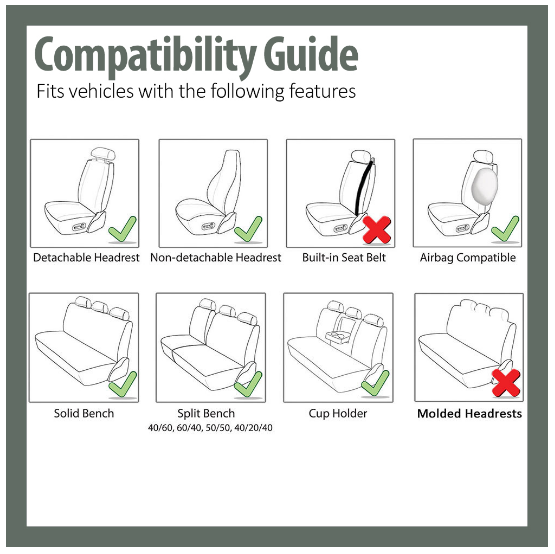 Compatibility Guide

Fits vehicles with the following features

Detachable Headrest

Non-detachable Headrest

Built-in Seat Belt

Airbag Compatible

Solid Bench

Split Bench
40/60, 60/40, 50/50, 40/20/40

Cup Holder

Molded Headrests